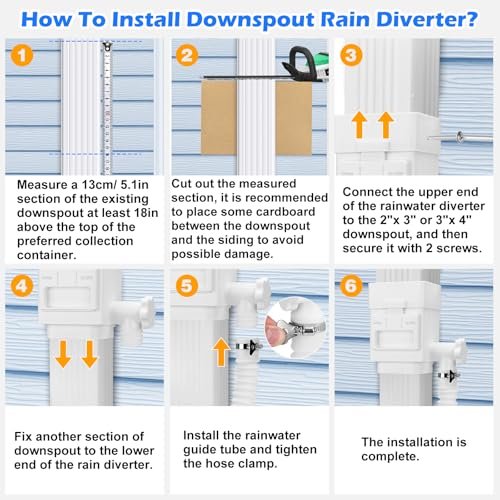 How To Install Downspout Rain Diverter?

1

Measure a 13cm/ 5.1in section of the existing downspout at least 18in above the top of the preferred collection container.

2

Cut out the measured section, it is recommended to place some cardboard between the downspout and the siding to avoid possible damage.

3

Connect the upper end of the rainwater diverter to the 2"x 3" or 3"x 4" downspout, and then secure it with 2 screws.

4

Fix another section of downspout to the lower end of the rain diverter.

5

Install the rainwater guide tube and tighten the hose clamp.

6

The installation is complete.