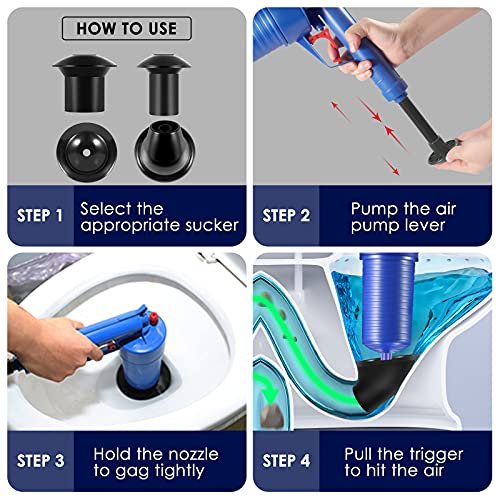 HOW TO USE

STEP 1 Select the appropriate sucker

STEP 2 Pump the air pump lever

STEP 3 Hold the nozzle to gag tightly

STEP 4 Pull the trigger to hit the air