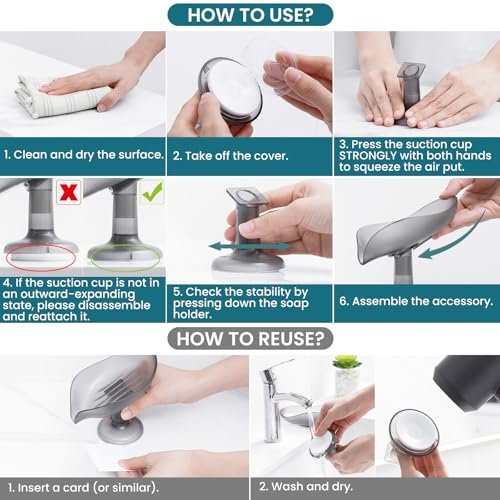 HOW TO USE?

1. Clean and dry the surface.

2. Take off the cover.

3. Press the suction cup STRONGLY with both hands to squeeze the air put.

4. If the suction cup is not in an outward-expanding state, please disassemble and reattach it.

5. Check the stability by pressing down the soap holder.

6. Assemble the accessory.

HOW TO REUSE?

1. Insert a card (or similar).

2. Wash and dry.