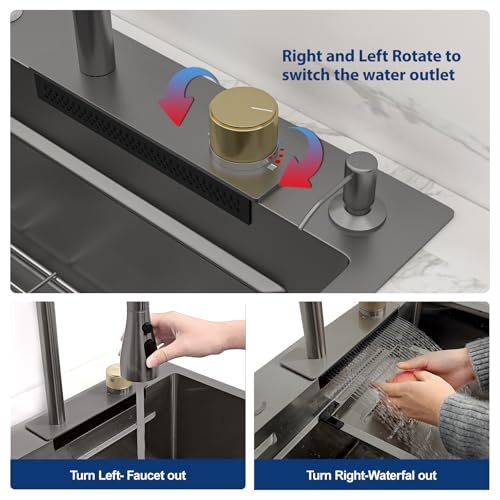 Right and Left Rotate to switch the water outlet

Turn Left- Faucet out

Turn Right-Waterfal out