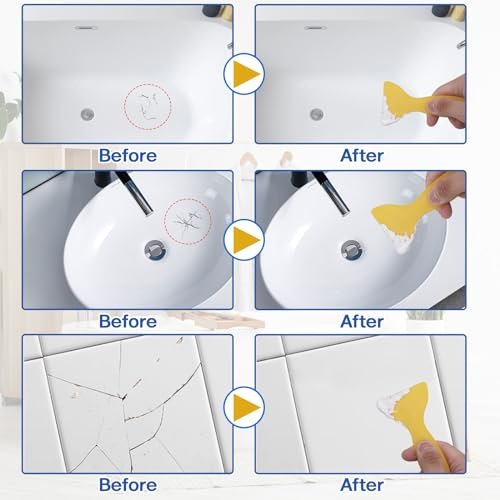 Before

After

Before

After

Before

After