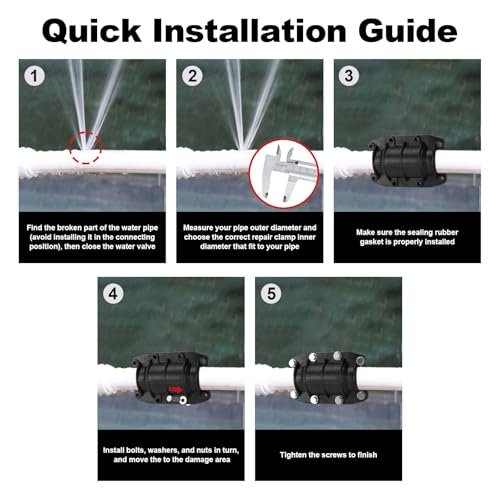 Quick Installation Guide

1

Find the broken part of the water pipe (avoid installing it in the connecting position), then close the water valve

2

Measure your pipe outer diameter and choose the correct repair clamp inner diameter that fit to your pipe

3

Make sure the sealing rubber gasket is properly installed

4

Install bolts, washers, and nuts in turn, and move the to the damage area

5

Tighten the screws to finish