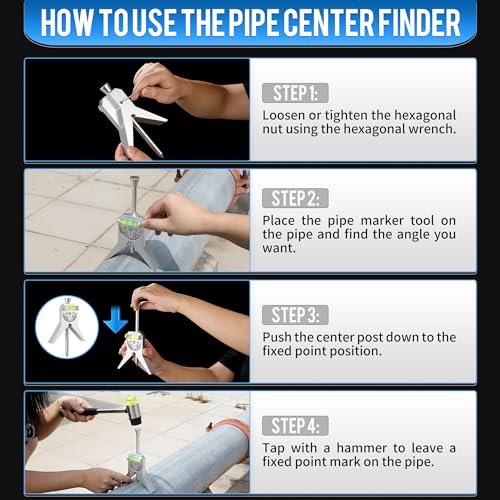 HOW TO USE THE PIPE CENTER FINDER

STEP 1:

Loosen or tighten the hexagonal nut using the hexagonal wrench.

STEP 2:

Place the pipe marker tool on the pipe and find the angle you want.

STEP 3:

Push the center post down to the fixed point position.

STEP 4:

Tap with a hammer to leave a fixed point mark on the pipe.