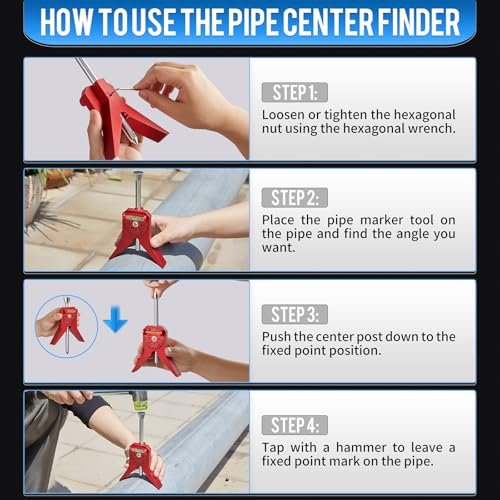 HOW TO USE THE PIPE CENTER FINDER

STEP 1:
Loosen or tighten the hexagonal nut using the hexagonal wrench.

STEP 2:
Place the pipe marker tool on the pipe and find the angle you want.

STEP 3:
Push the center post down to the fixed point position.

STEP 4:
Tap with a hammer to leave a fixed point mark on the pipe.