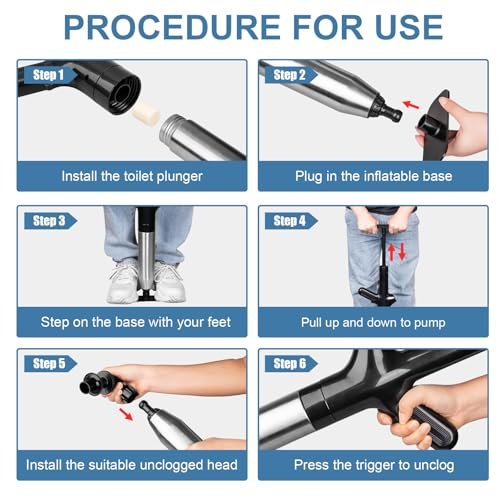 PROCEDURE FOR USE

Step 1

Install the toilet plunger

Step 2

Plug in the inflatable base

Step 3

Step on the base with your feet

Step 4

Pull up and down to pump

Step 5

Install the suitable unclogged head

Step 6

Press the trigger to unclog