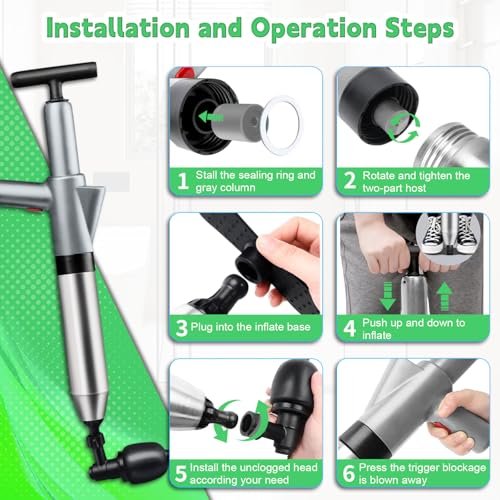 Installation and Operation Steps

1 Stall the sealing ring and gray column

2 Rotate and tighten the two-part host

3 Plug into the inflate base

4 Push up and down to inflate

5 Install the unclogged head according your need

6 Press the trigger blockage is blown away