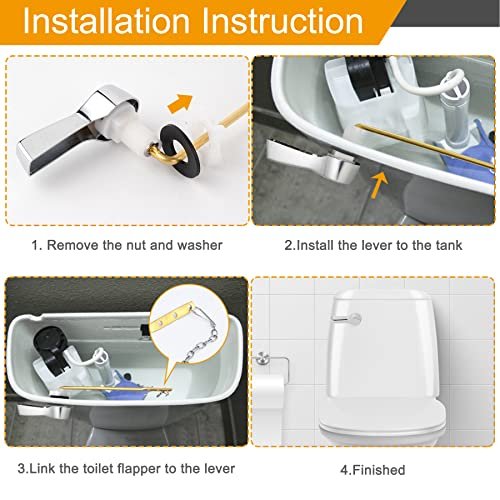 Installation Instruction

1. Remove the nut and washer

2.Install the lever to the tank

3.Link the toilet flapper to the lever

4.Finished