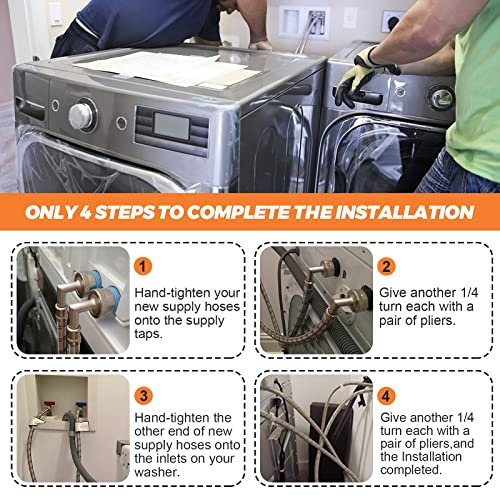 ONLY 4 STEPS TO COMPLETE THE INSTALLATION

1
Hand-tighten your new supply hoses onto the supply taps.

2
Give another 1/4 turn each with a pair of pliers.

3
Hand-tighten the other end of new supply hoses onto the inlets on your washer.

4
Give another 1/4 turn each with a pair of pliers,and the Installation completed.