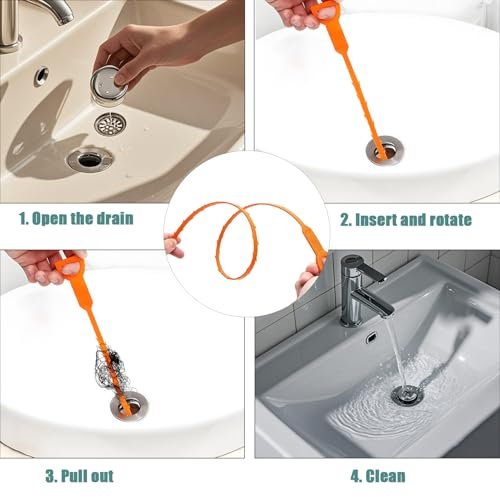 1. Open the drain

2. Insert and rotate

3. Pull out

4. Clean