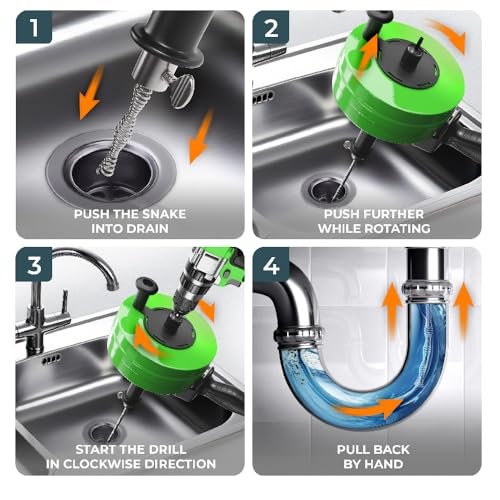 1

PUSH THE SNAKE INTO DRAIN

2

PUSH FURTHER WHILE ROTATING

3

START THE DRILL IN CLOCKWISE DIRECTION

4

PULL BACK BY HAND