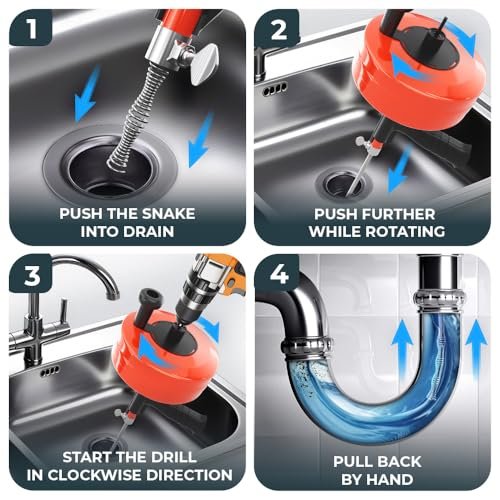 1
PUSH THE SNAKE INTO DRAIN

2
PUSH FURTHER WHILE ROTATING

3
START THE DRILL IN CLOCKWISE DIRECTION

4
PULL BACK BY HAND