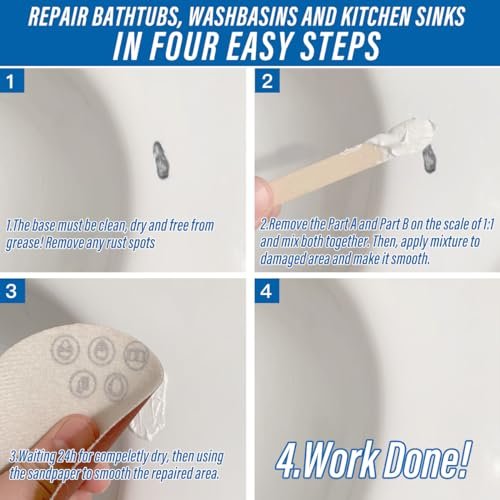 REPAIR BATHTUBS, WASHBASINS AND KITCHEN SINKS
IN FOUR EASY STEPS

1

1.The base must be clean, dry and free from grease! Remove any rust spots

2

2.Remove the Part A and Part B on the scale of 1:1 and mix both together. Then, apply mixture to damaged area and make it smooth.

3

3.Waiting 24h for compeletly dry, then using the sandpaper to smooth the repaired area.

4

4.Work Done!