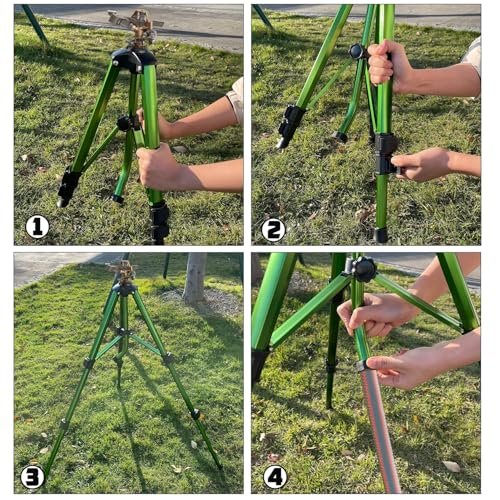 1

2

3

4