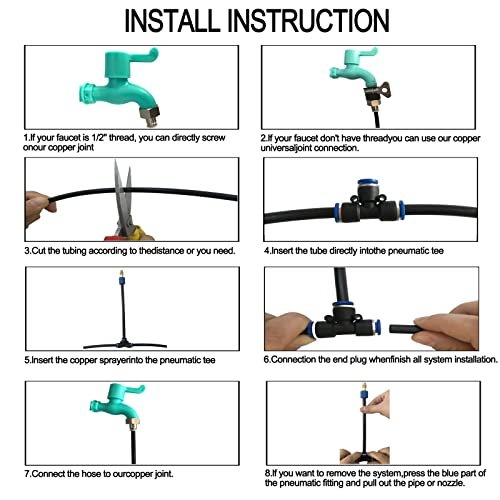 INSTALL INSTRUCTION

1.If your faucet is 1/2" thread, you can directly screw onour copper joint

2.If your faucet don't have threadyou can use our copper universaljoint connection.

3.Cut the tubing according to thedistance or you need.

4.Insert the tube directly intothe pneumatic tee

5.Insert the copper sprayerinto the pneumatic tee

6.Connection the end plug whenfinish all system installation.

7.Connect the hose to ourcopper joint.

8.If you want to remove the system,press the blue part of the pneumatic fitting and pull out the pipe or nozzle.