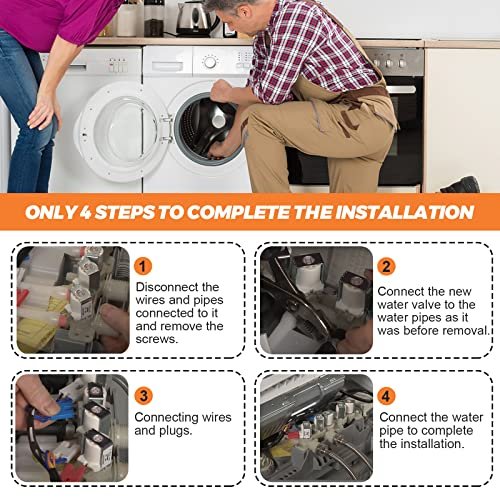 ONLY 4 STEPS TO COMPLETE THE INSTALLATION

1
Disconnect the wires and pipes connected to it and remove the screws.

2
Connect the new water valve to the water pipes as it was before removal.

3
Connecting wires and plugs.

4
Connect the water pipe to complete the installation.