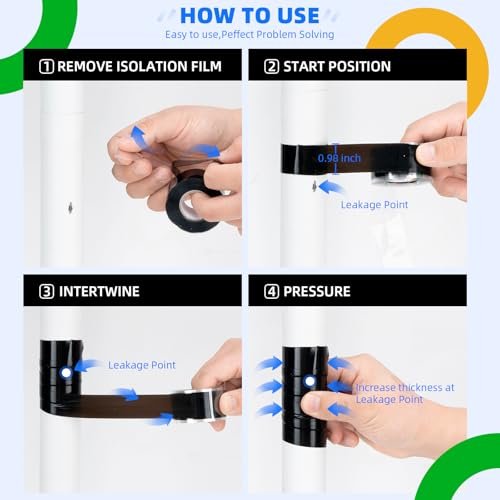 HOW TO USE
Easy to use,Peffect Problem Solving

① REMOVE ISOLATION FILM

② START POSITION
0.98 inch
Leakage Point

③ INTERTWINE
Leakage Point

④ PRESSURE
Increase thickness at Leakage Point