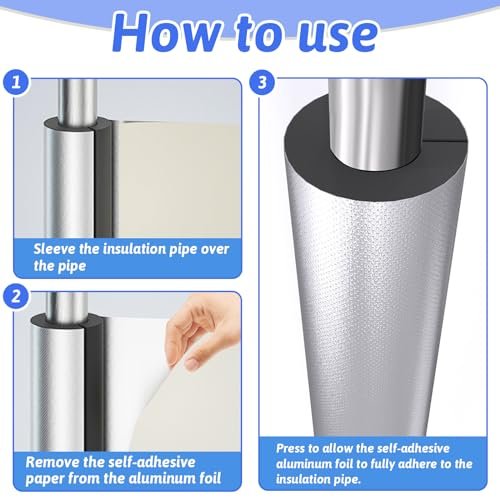 How to use

1

Sleeve the insulation pipe over the pipe

2

Remove the self-adhesive paper from the aluminum foil

3

Press to allow the self-adhesive aluminum foil to fully adhere to the insulation pipe.